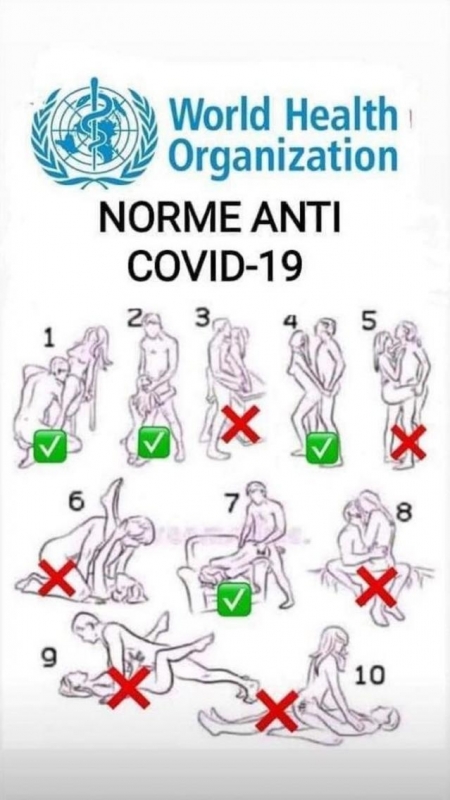 World Health Organization

NORME ANTI COVID-19

1
2
3
4
5
6
7
8
9
10